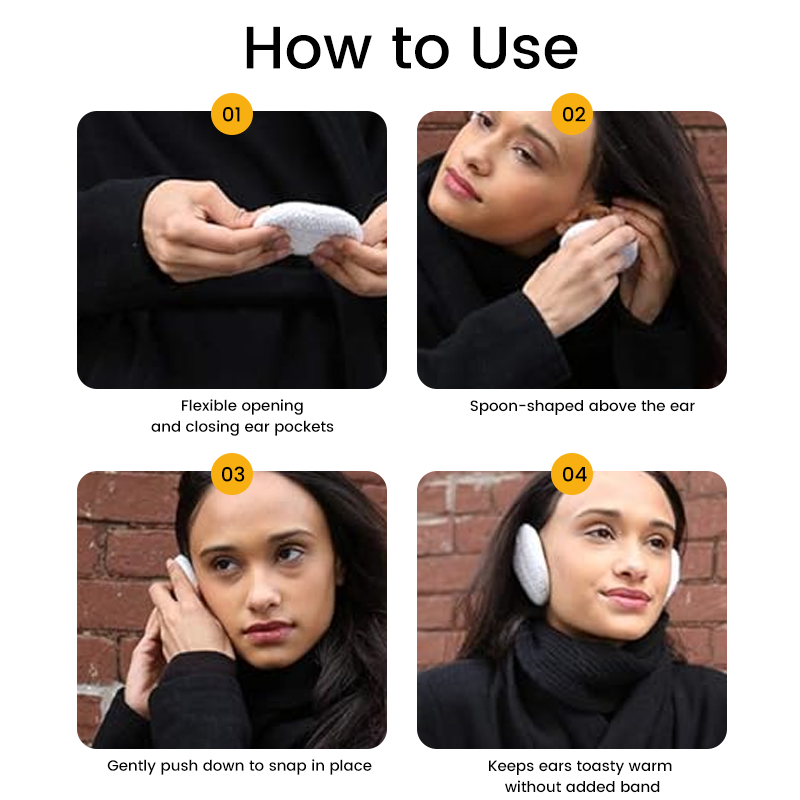 How to Use

01

Flexible opening and closing ear pockets

02

Spoon-shaped above the ear

03

Gently push down to snap in place

04

Keeps ears toasty warm without added band